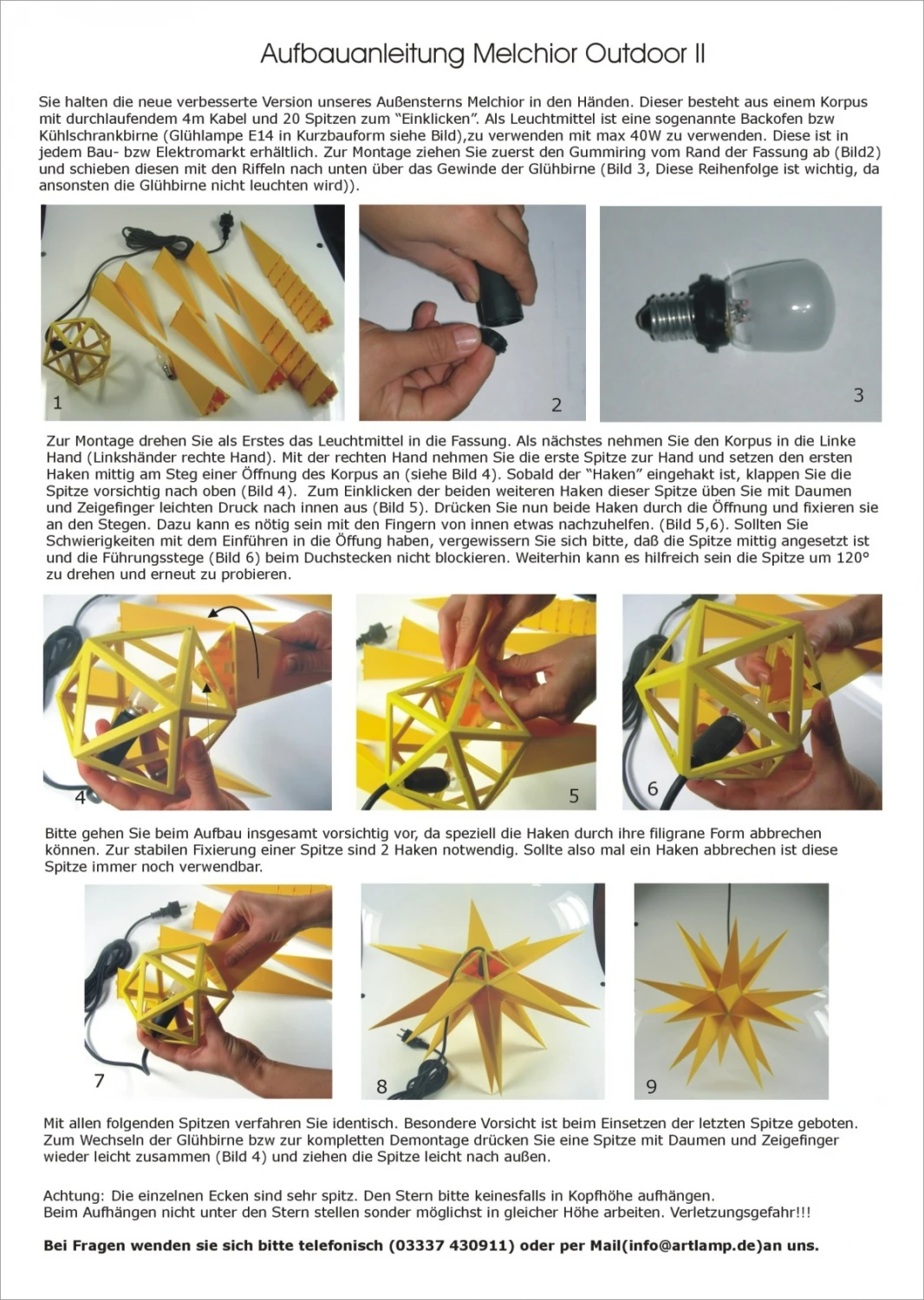 Aufbauanleitung Melchior Outdoor II

Sie halten die neue verbesserte Version unseres Außensterns Melchior in den Händen. Dieser besteht aus einem Korpus mit durchlaufendem 4m Kabel und 20 Spitzen zum “Einklicken”. Als Leuchtmittel ist eine sogenannte Backofen bzw Kühlschrankbirne (Glühlampe E14 in Kurzbauform siehe Bild),zu verwenden mit max 40W zu verwenden. Diese ist in jedem Bau- bzw Elektromarkt erhältlich. Zur Montage ziehen Sie zuerst den Gummiring vom Rand der Fassung ab (Bild2) und schieben diesen mit den Riffeln nach unten über das Gewinde der Glühbirne (Bild 3, Diese Reihenfolge ist wichtig, da ansonsten die Glühbirne nicht leuchten wird)).

1

2

3

Zur Montage drehen Sie als Erstes das Leuchtmittel in die Fassung. Als nächstes nehmen Sie den Korpus in die Linke Hand (Linkshänder rechte Hand). Mit der rechten Hand nehmen Sie die erste Spitze zur Hand und setzen den ersten Haken mittig am Steg einer Öffnung des Korpus an (siehe Bild 4). Sobald der “Haken” eingehakt ist, klappen Sie die Spitze vorsichtig nach oben (Bild 4). Zum Einklicken der beiden weiteren Haken dieser Spitze üben Sie mit Daumen und Zeigefinger leichten Druck nach innen aus (Bild 5). Drücken Sie nun beide Haken durch die Öffnung und fixieren sie an den Stegen. Dazu kann es nötig sein mit den Fingern von innen etwas nachzuhelfen. (Bild 5,6). Sollten Sie Schwierigkeiten mit dem Einführen in die Öffung haben, vergewissern Sie sich bitte, daß die Spitze mittig angesetzt ist und die Führungsstege (Bild 6) beim Duchstecken nicht blockieren. Weiterhin kann es hilfreich sein die Spitze um 120° zu drehen und erneut zu probieren.

4

5

6

Bitte gehen Sie beim Aufbau insgesamt vorsichtig vor, da speziell die Haken durch ihre filigrane Form abbrechen können. Zur stabilen Fixierung einer Spitze sind 2 Haken notwendig. Sollte also mal ein Haken abbrechen ist diese Spitze immer noch verwendbar.

7

8

9

Mit allen folgenden Spitzen verfahren Sie identisch. Besondere Vorsicht ist beim Einsetzen der letzten Spitze geboten. Zum Wechseln der Glühbirne bzw zur kompletten Demontage drücken Sie eine Spitze mit Daumen und Zeigefinger wieder leicht zusammen (Bild 4) und ziehen die Spitze leicht nach außen.

Achtung: Die einzelnen Ecken sind sehr spitz. Den Stern bitte keinesfalls in Kopfhöhe aufhängen.
Beim Aufhängen nicht unter den Stern stellen sonder möglichst in gleicher Höhe arbeiten. Verletzungsgefahr!!!

Bei Fragen wenden sie sich bitte telefonisch (03337 430911) oder per Mail(info@artlamp.de)an uns.